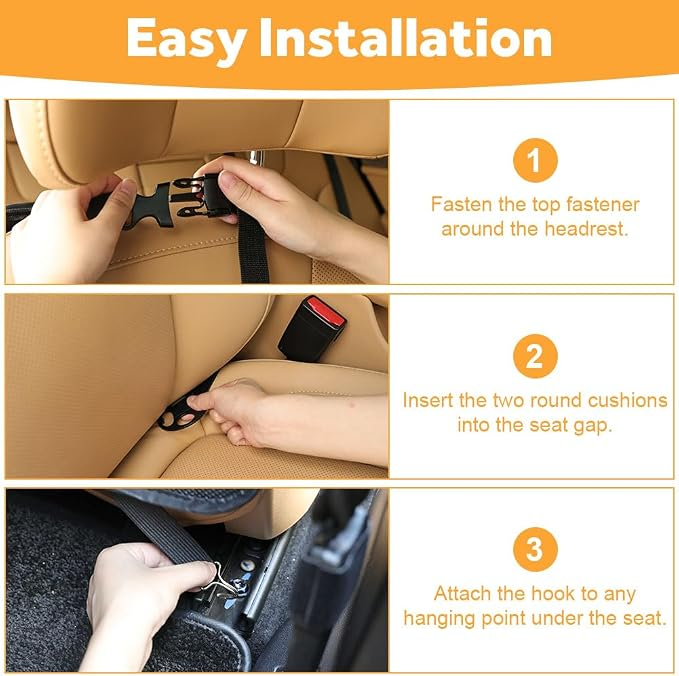 Easy Installation

1

Fasten the top fastener around the headrest.

2

Insert the two round cushions into the seat gap.

3

Attach the hook to any hanging point under the seat.